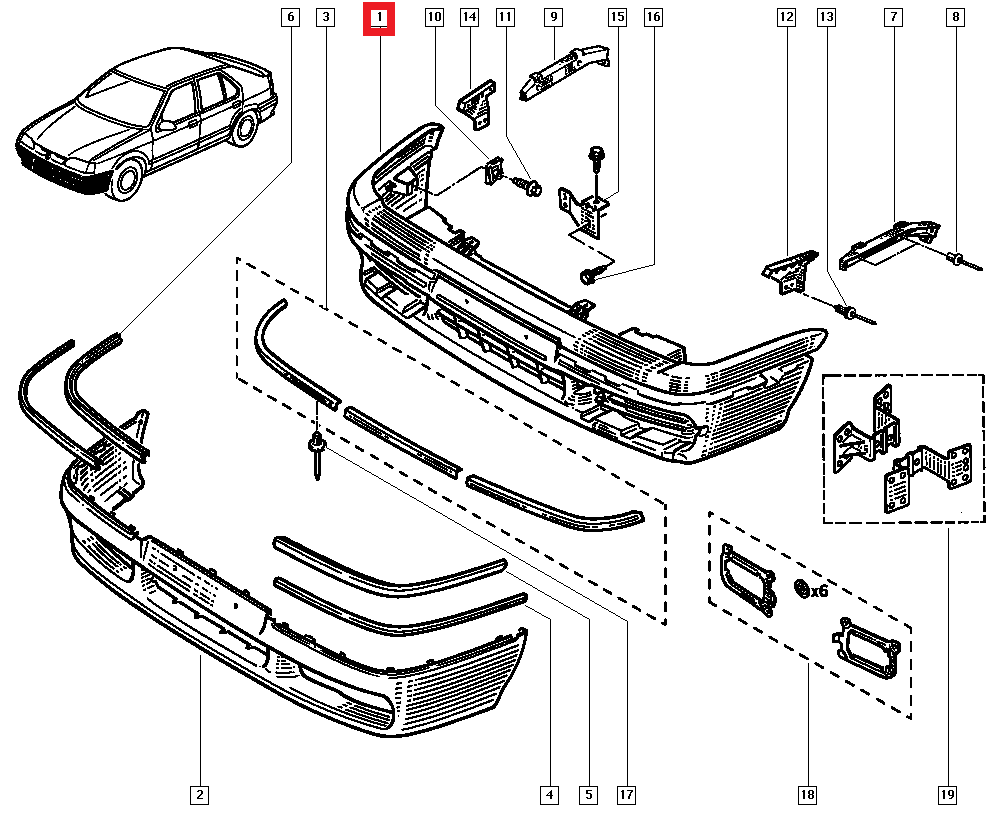 6
3
1
10
14
11
9
15
16
12
13
7
8
x6
2
4
5
17
18
19